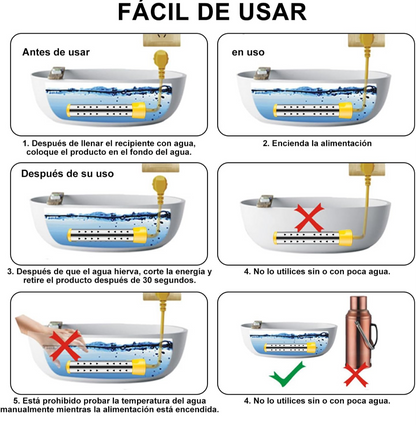 FÁCIL DE USAR

Antes de usar

1. Después de llenar el recipiente con agua, coloque el producto en el fondo del agua.

en uso

2. Encienda la alimentación

Después de su uso

3. Después de que el agua hierva, corte la energía y retire el producto después de 30 segundos.

4. No lo utilices sin o con poca agua.

5. Está prohibido probar la temperatura del agua manualmente mientras la alimentación está encendida.

4. No lo utilices sin o con poca agua.